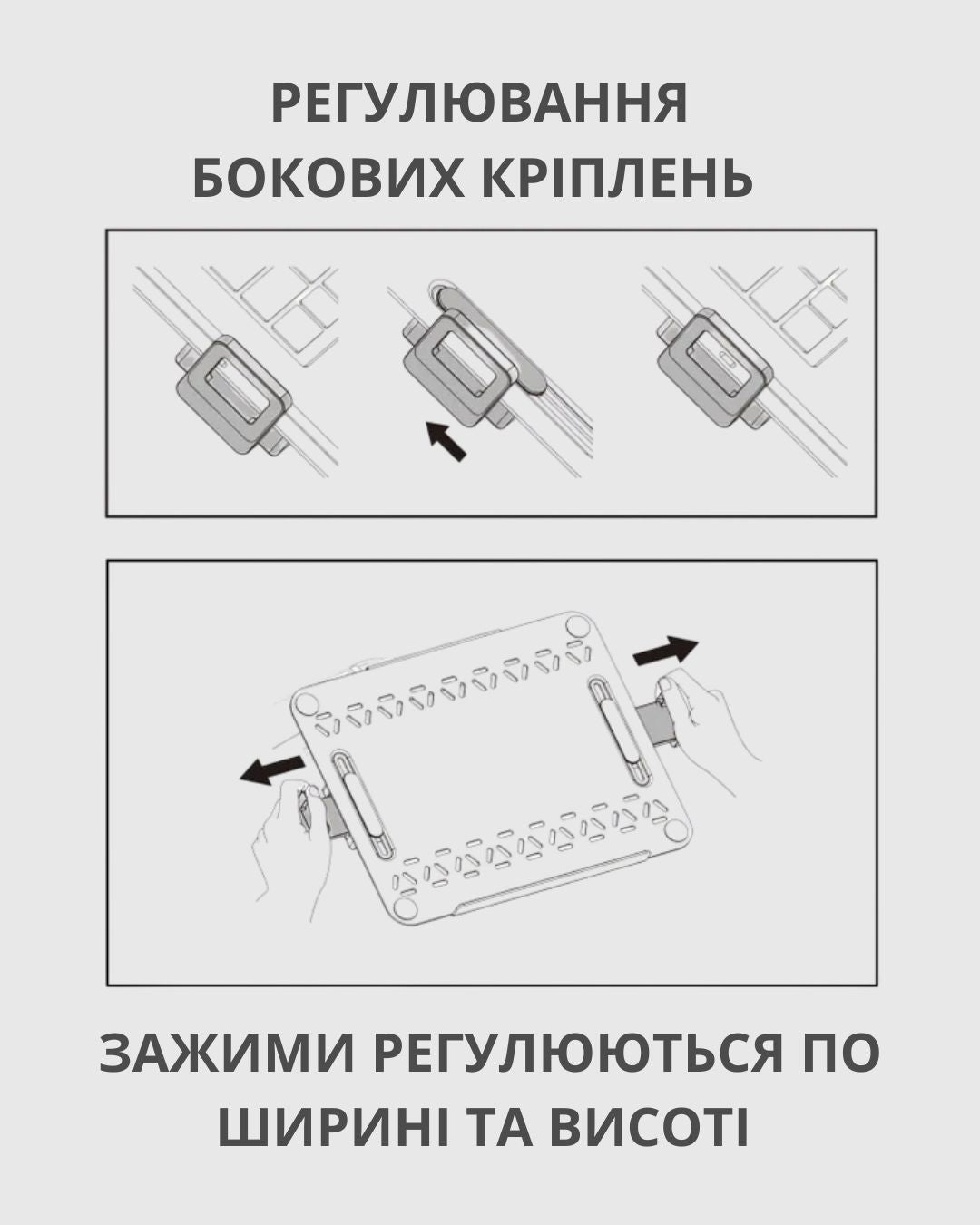 РЕГУЛЮВАННЯ БОКОВИХ КРІПЛЕНЬ

ЗАЖИМИ РЕГУЛЮЮТЬСЯ ПО ШИРИНІ ТА ВИСОТІ