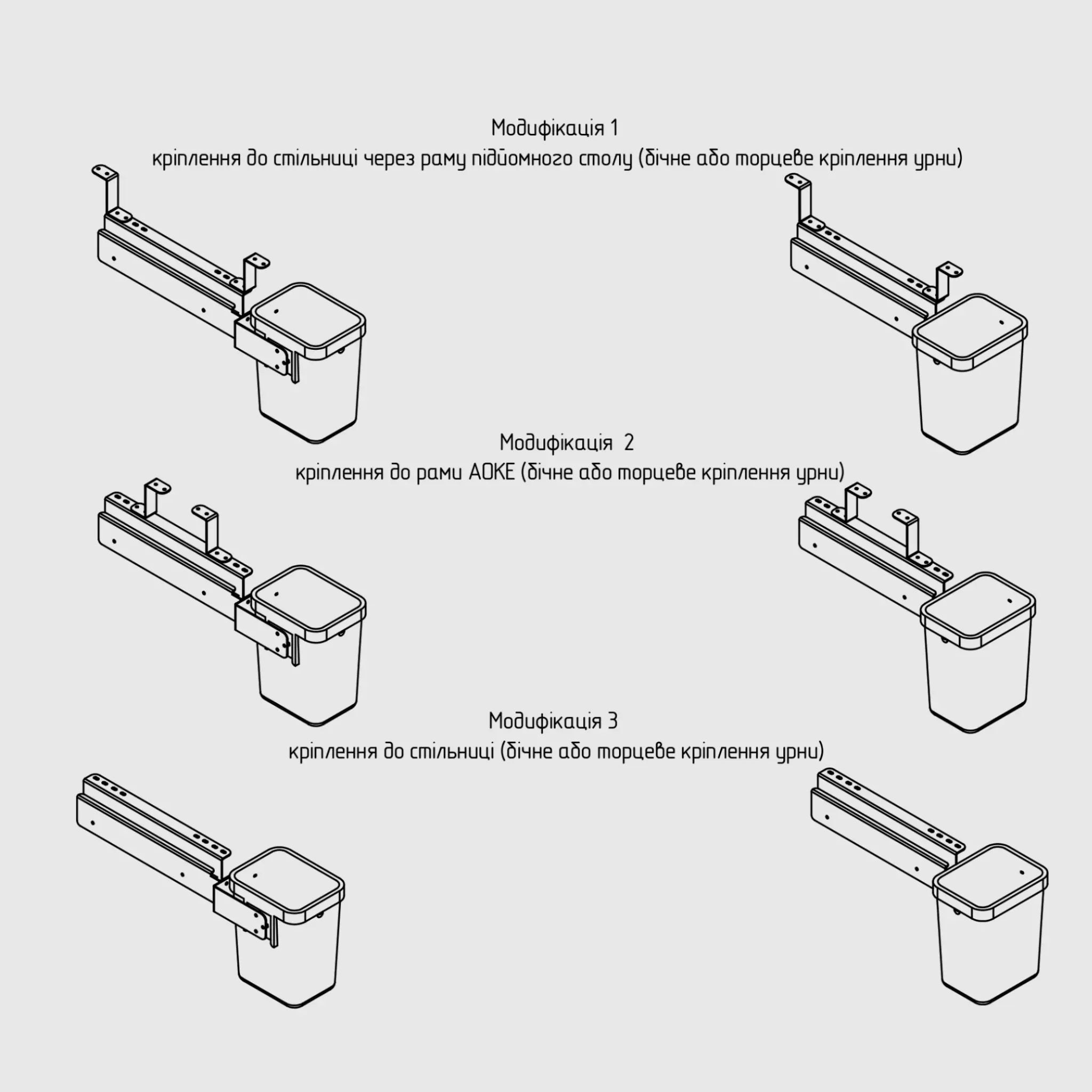 Модифікація 1
кріплення до стільниці через раму підйомного столу (бічне або торцеве кріплення урни)

Модифікація 2
кріплення до рами AOKE (бічне або торцеве кріплення урни)

Модифікація 3
кріплення до стільниці (бічне або торцеве кріплення урни)